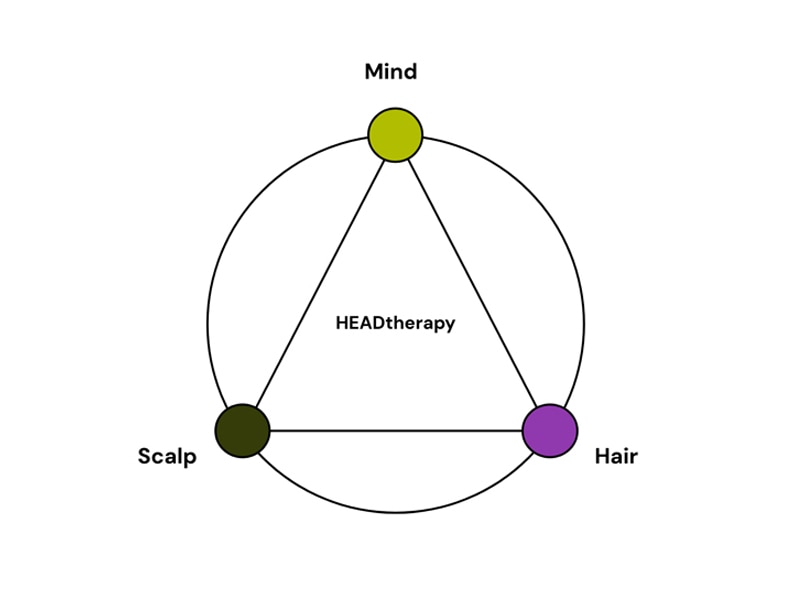 Mind

HEADtherapy

Scalp

Hair